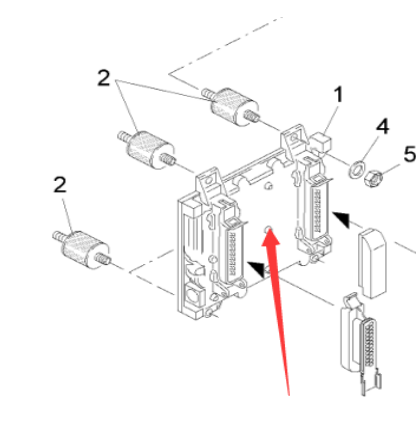 2
1
4
5
2