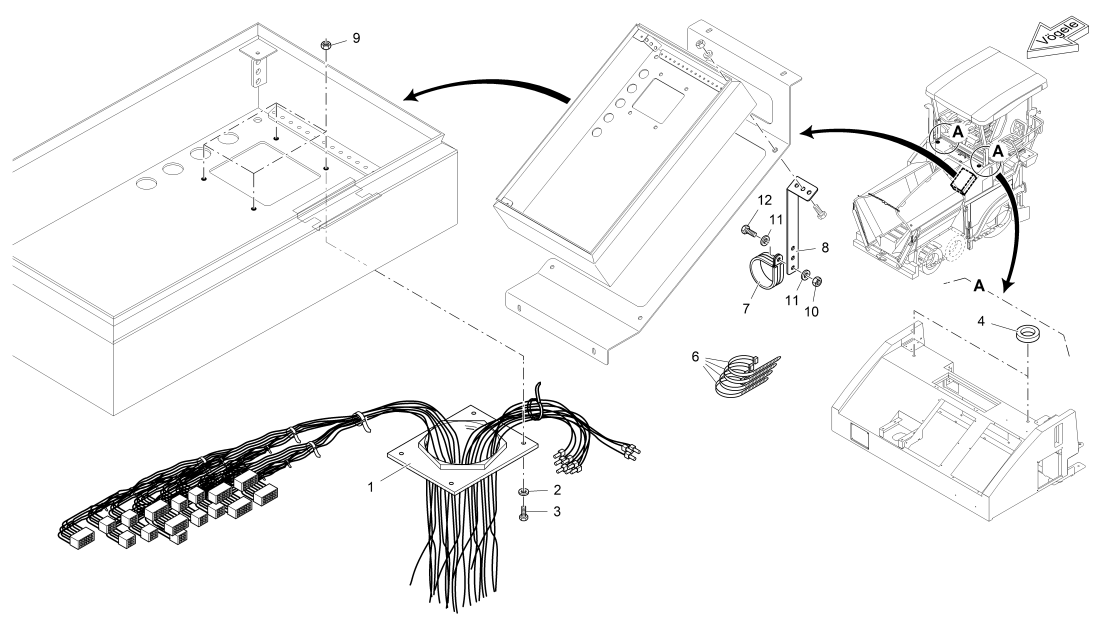 9
Vögele
A
A
12
11
8
7
11
10
A
4
6
1
2
3