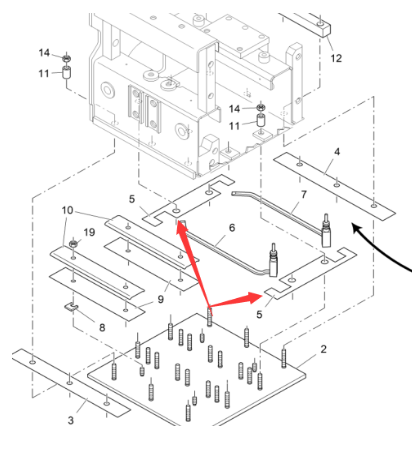 14
11
12
14
11
4
5
7
10
6
19
10
9
5
8
2
3