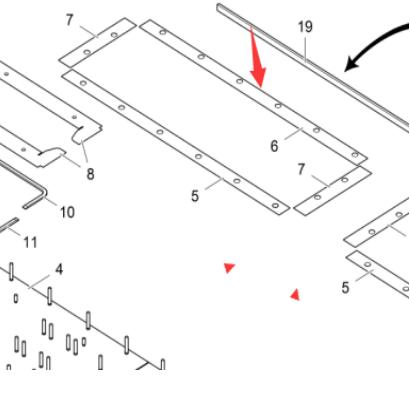 7
19
6
8
7
5
10
11
4
5