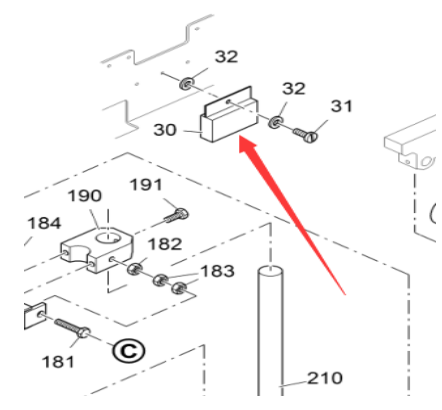 32
32
31
30
191
190
184
182
183
181
C
210